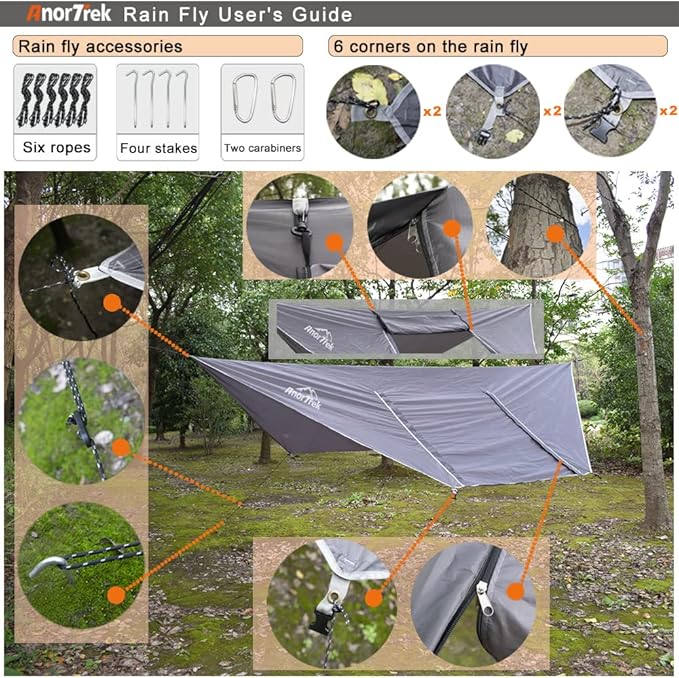 AnorTrek Rain Fly User's Guide

Rain fly accessories

Six ropes

Four stakes

Two carabiners

6 corners on the rain fly

x2

x2

x2

AnorTrek

AnorTrek