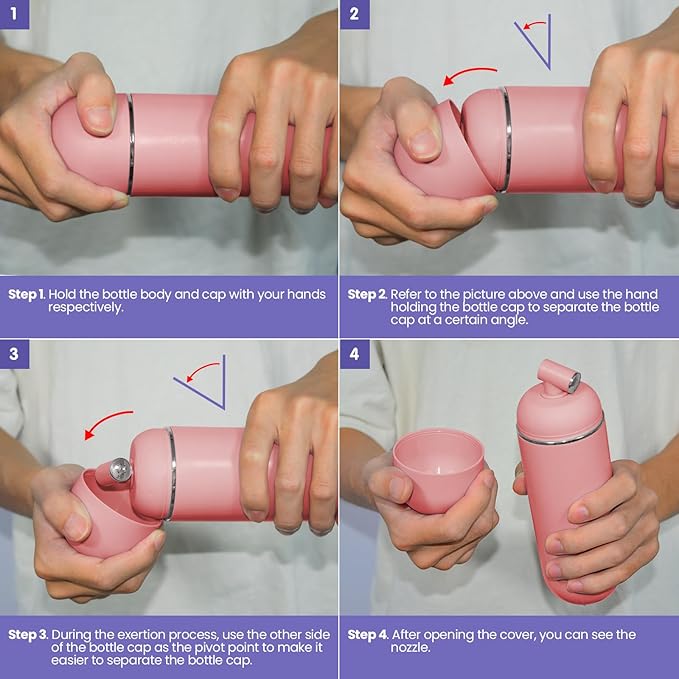 1

Step 1. Hold the bottle body and cap with your hands respectively.

2

Step 2. Refer to the picture above and use the hand holding the bottle cap to separate the bottle cap at a certain angle.

3

Step 3. During the exertion process, use the other side of the bottle cap as the pivot point to make it easier to separate the bottle cap.

4

Step 4. After opening the cover, you can see the nozzle.