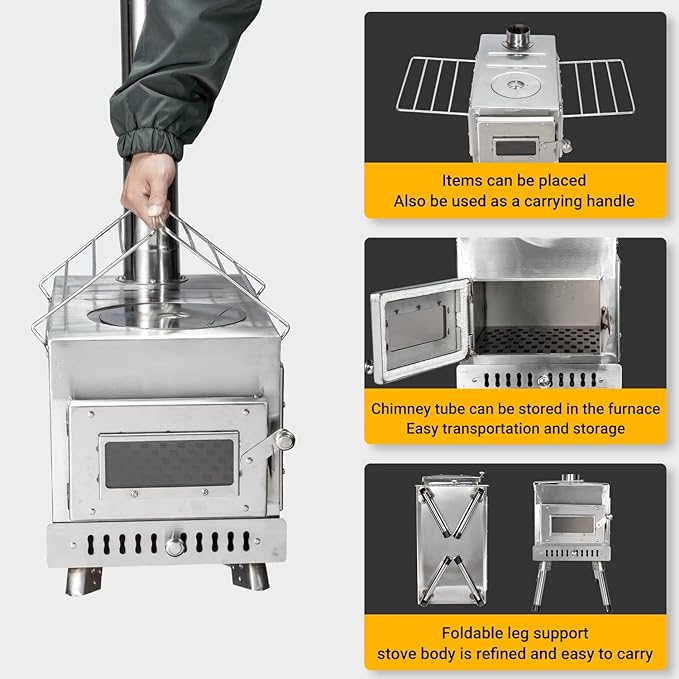 Items can be placed
Also be used as a carrying handle

Chimney tube can be stored in the furnace
Easy transportation and storage

Foldable leg support
stove body is refined and easy to carry