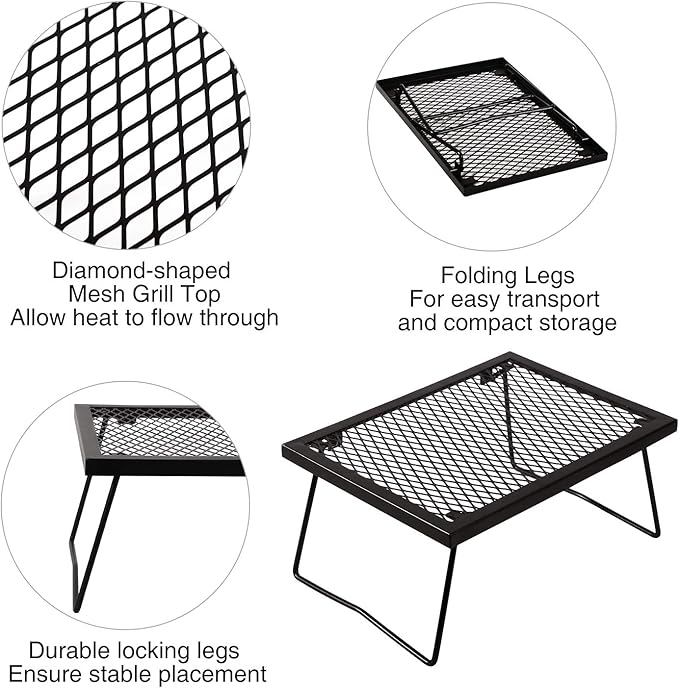 Diamond-shaped
Mesh Grill Top
Allow heat to flow through

Folding Legs
For easy transport
and compact storage

Durable locking legs
Ensure stable placement