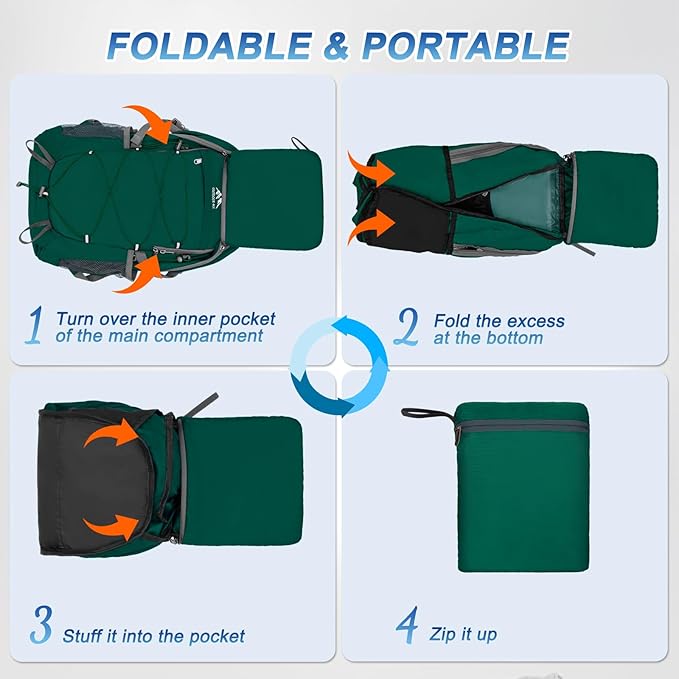 FOLDABLE & PORTABLE

1 Turn over the inner pocket of the main compartment

2 Fold the excess at the bottom

3 Stuff it into the pocket

4 Zip it up