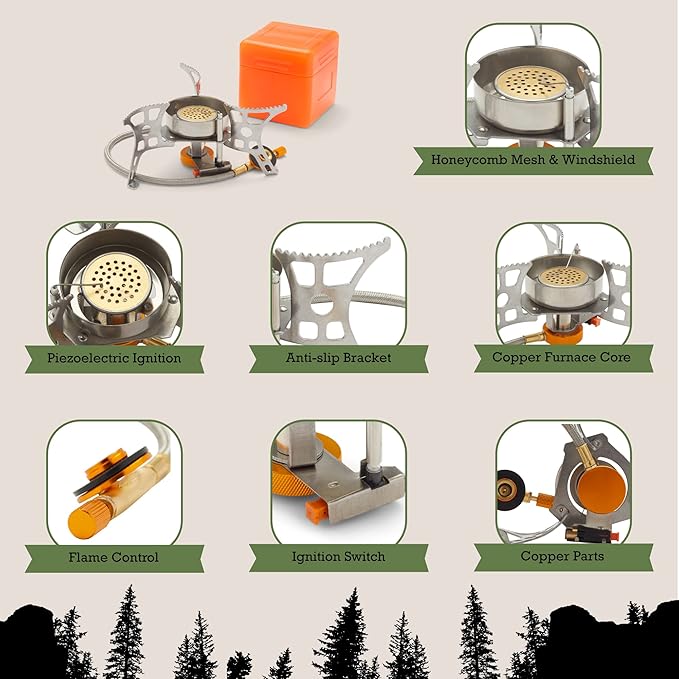 Honeycomb Mesh & Windshield

Piezoelectric Ignition

Anti-slip Bracket

Copper Furnace Core

Flame Control

Ignition Switch

Copper Parts