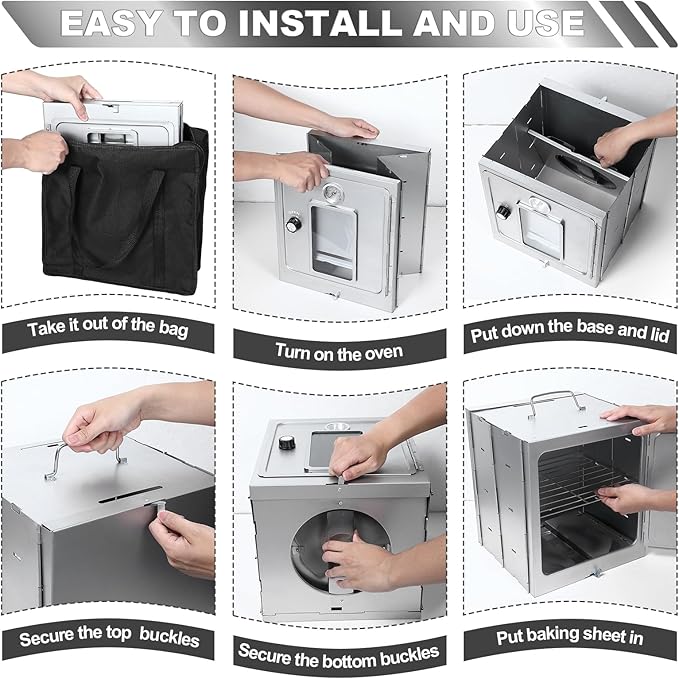 EASY TO INSTALL AND USE

Take it out of the bag

Turn on the oven

Put down the base and lid

Secure the top buckles

Secure the bottom buckles

Put baking sheet in