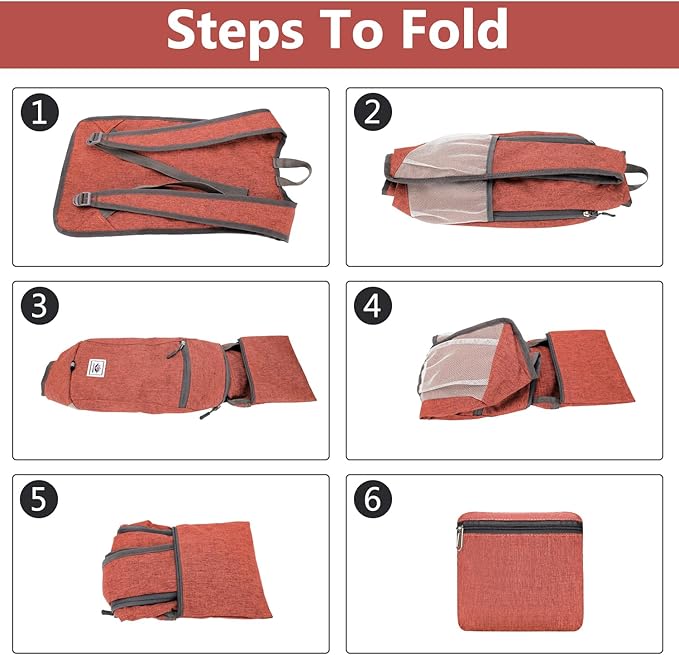 Steps To Fold

1

2

3

4

5

6