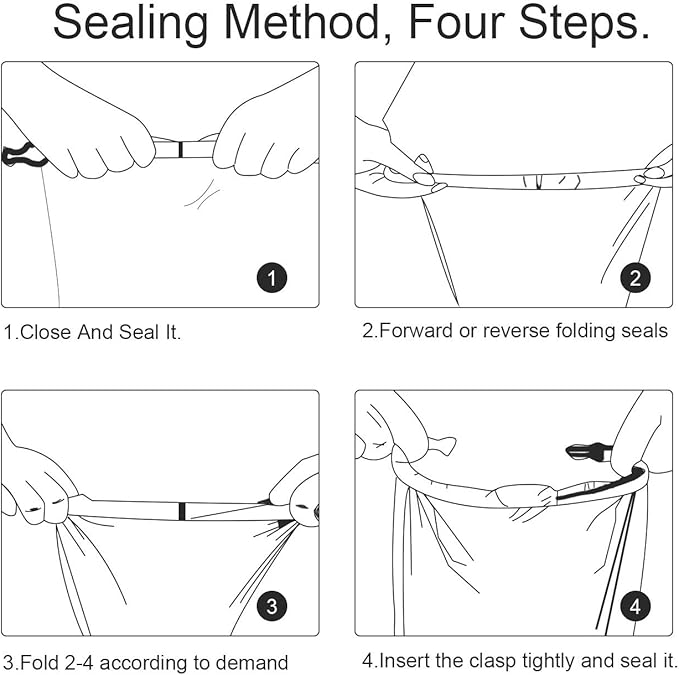 Sealing Method, Four Steps.

1

1.Close And Seal It.

2

2.Forward or reverse folding seals

3

3.Fold 2-4 according to demand

4

4.Insert the clasp tightly and seal it.