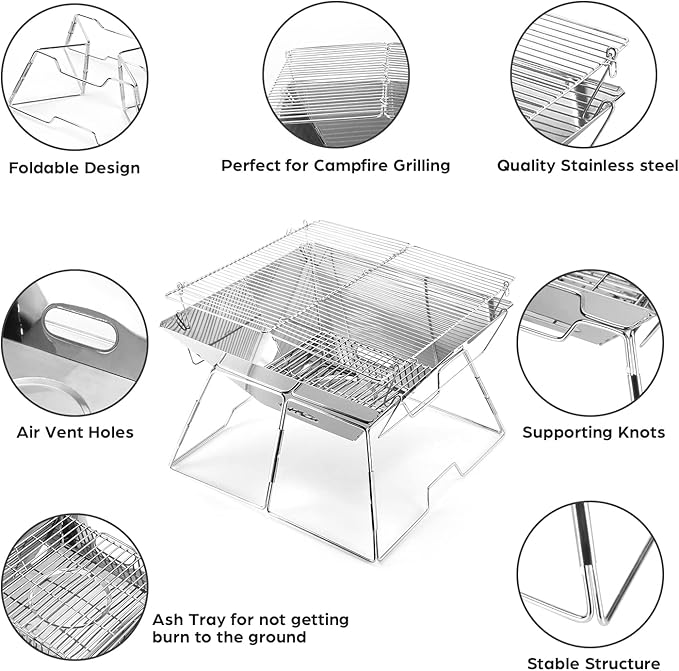 Foldable Design

Perfect for Campfire Grilling

Quality Stainless steel

Air Vent Holes

Supporting Knots

Ash Tray for not getting burn to the ground

Stable Structure