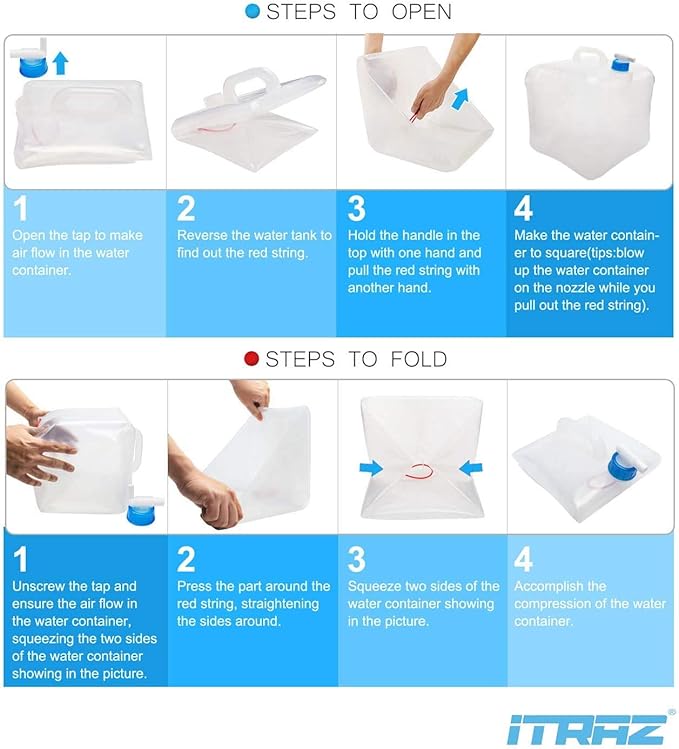 STEPS TO OPEN

1
Open the tap to make air flow in the water container.

2
Reverse the water tank to find out the red string.

3
Hold the handle in the top with one hand and pull the red string with another hand.

4
Make the water container to square(tips:blow up the water container on the nozzle while you pull out the red string).

STEPS TO FOLD

1
Unscrew the tap and ensure the air flow in the water container, squeezing the two sides of the water container showing in the picture.

2
Press the part around the red string, straightening the sides around.

3
Squeeze two sides of the water container showing in the picture.

4
Accomplish the compression of the water container.

ITRAZ®