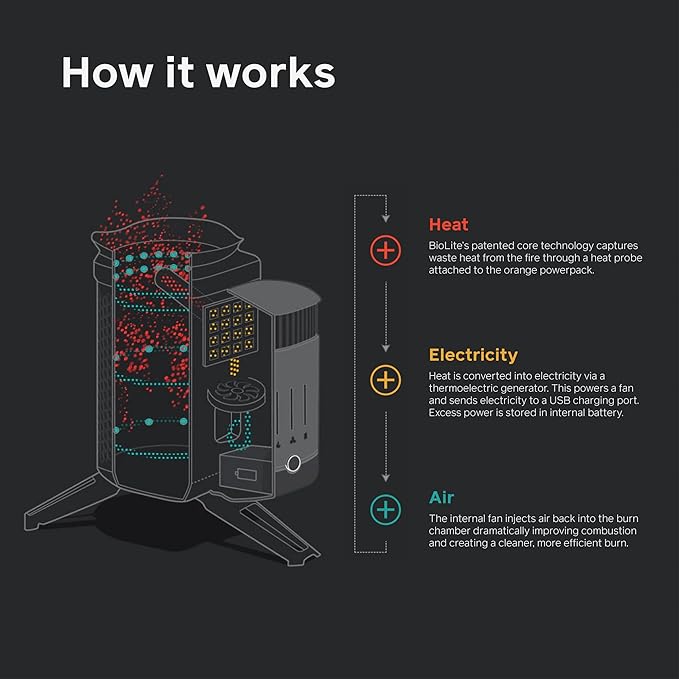 How it works

Heat

BioLite's patented core technology captures waste heat from the fire through a heat probe attached to the orange powerpack.

Electricity

Heat is converted into electricity via a thermoelectric generator. This powers a fan and sends electricity to a USB charging port. Excess power is stored in internal battery.

Air

The internal fan injects air back into the burn chamber dramatically improving combustion and creating a cleaner, more efficient burn.