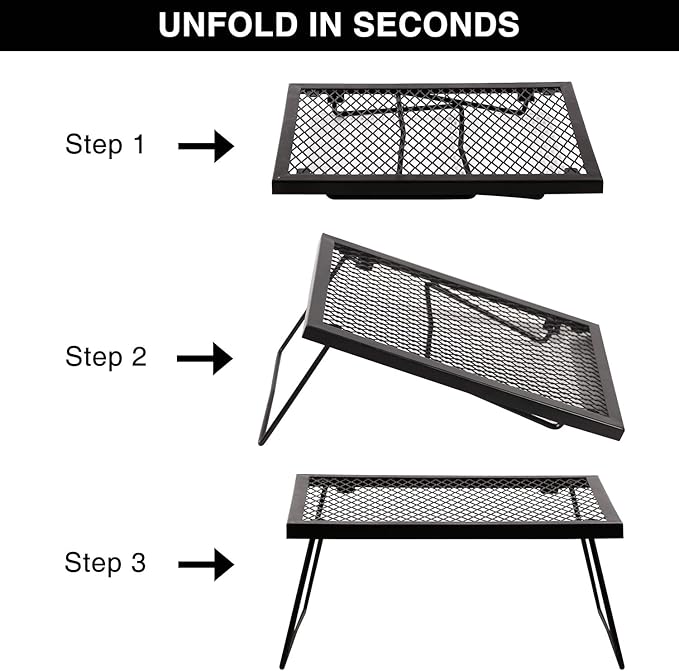 UNFOLD IN SECONDS

Step 1

Step 2

Step 3