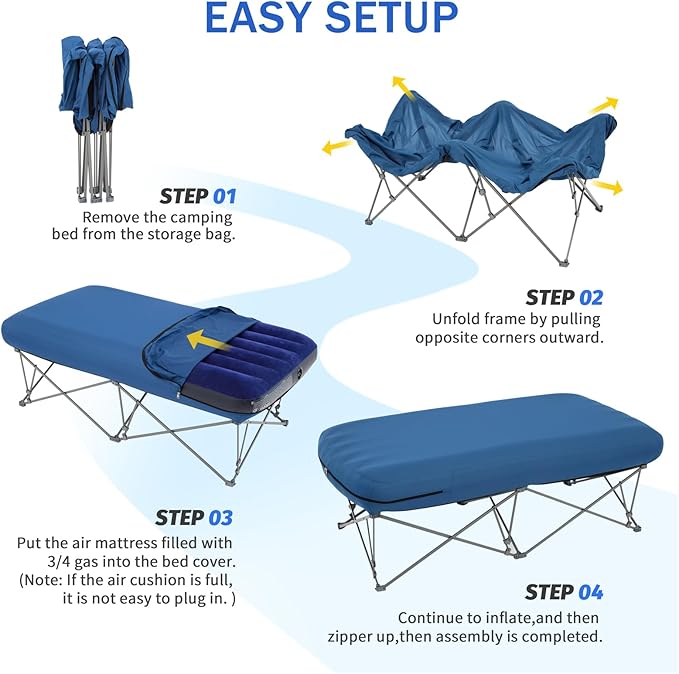 EASY SETUP

STEP 01
Remove the camping bed from the storage bag.

STEP 02
Unfold frame by pulling opposite corners outward.

STEP 03
Put the air mattress filled with 3/4 gas into the bed cover. (Note: If the air cushion is full, it is not easy to plug in. )

STEP 04
Continue to inflate,and then zipper up,then assembly is completed.