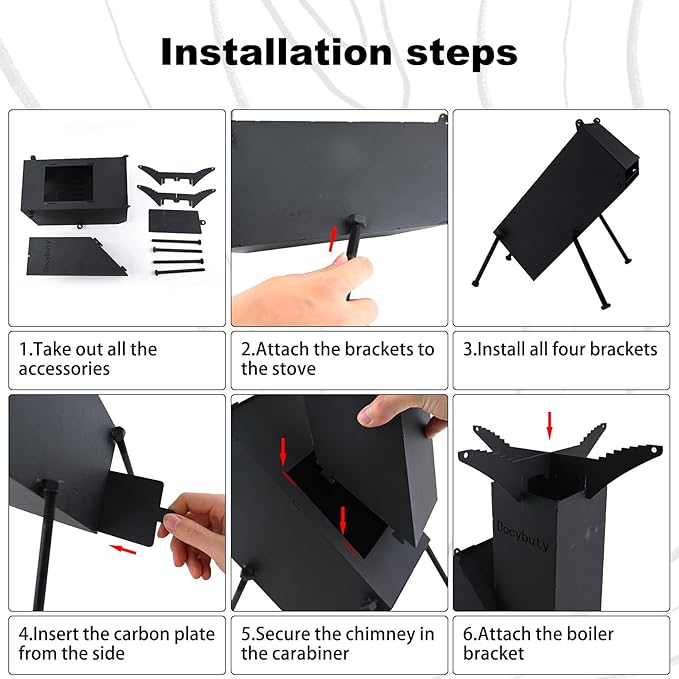 Installation steps

Docybuty

1.Take out all the accessories

2.Attach the brackets to the stove

3.Install all four brackets

Docybuty

4.Insert the carbon plate from the side

5.Secure the chimney in the carabiner

6.Attach the boiler bracket