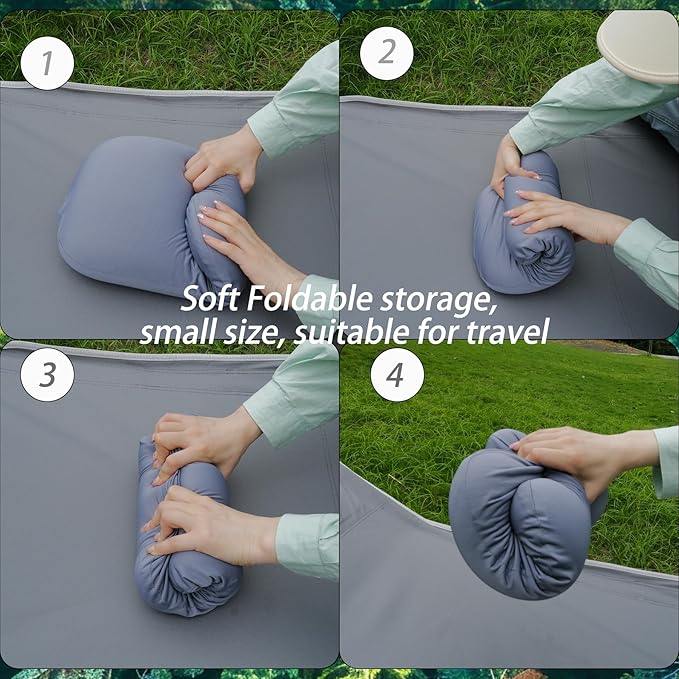 1

2

Soft Foldable storage, small size, suitable for travel

3

4