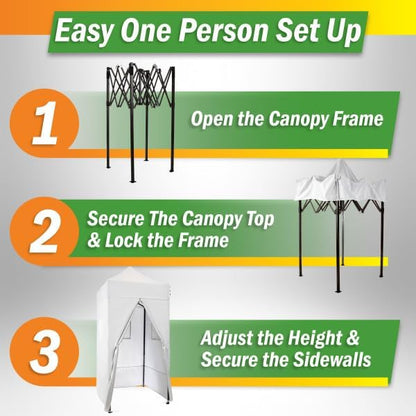 Easy One Person Set Up

1

Open the Canopy Frame

2

Secure The Canopy Top & Lock the Frame

3

Adjust the Height & Secure the Sidewalls