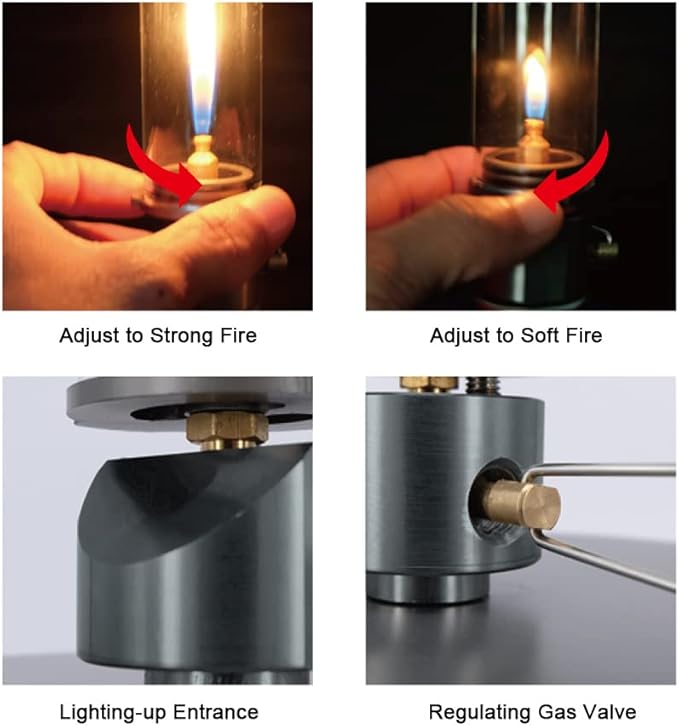 Adjust to Strong Fire

Adjust to Soft Fire

Lighting-up Entrance

Regulating Gas Valve