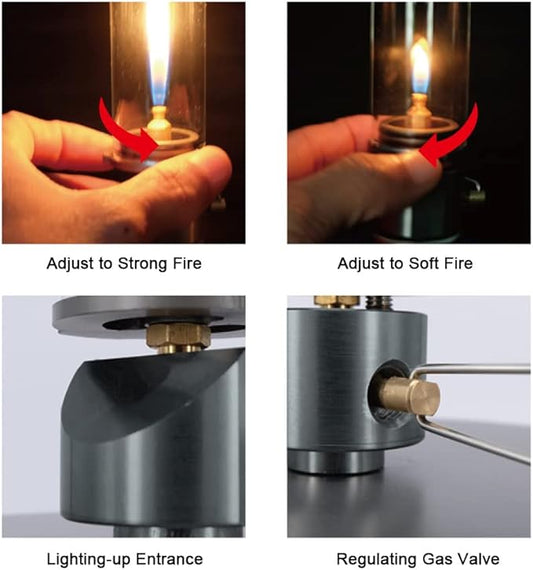 Adjust to Strong Fire

Adjust to Soft Fire

Lighting-up Entrance

Regulating Gas Valve