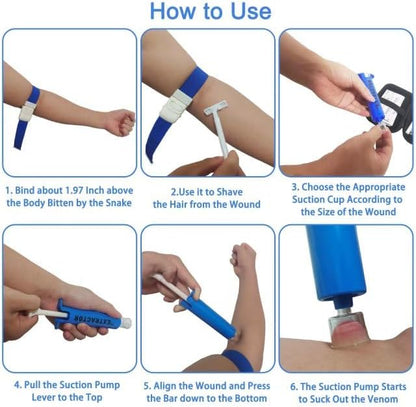 How to Use

1. Bind about 1.97 Inch above the Body Bitten by the Snake

2.Use it to Shave the Hair from the Wound

3. Choose the Appropriate Suction Cup According to the Size of the Wound

EXTRACTOR

4. Pull the Suction Pump Lever to the Top

5. Align the Wound and Press the Bar down to the Bottom

6. The Suction Pump Starts to Suck Out the Venom