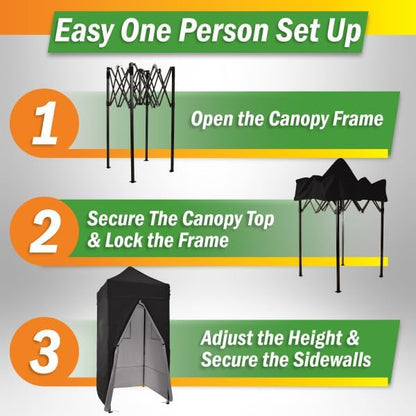 Easy One Person Set Up

1

Open the Canopy Frame

2

Secure The Canopy Top & Lock the Frame

3

Adjust the Height & Secure the Sidewalls