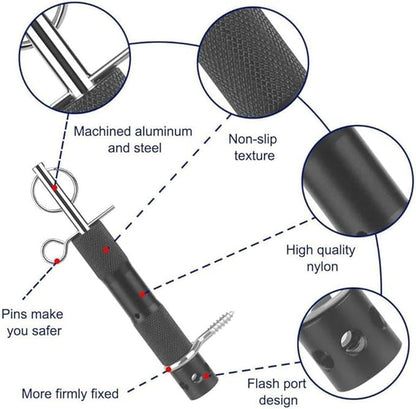 Machined aluminum and steel

Non-slip texture

High quality nylon

Pins make you safer

More firmly fixed

Flash port design