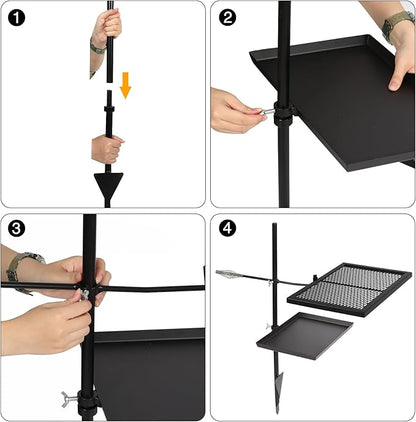 1
2
3
4