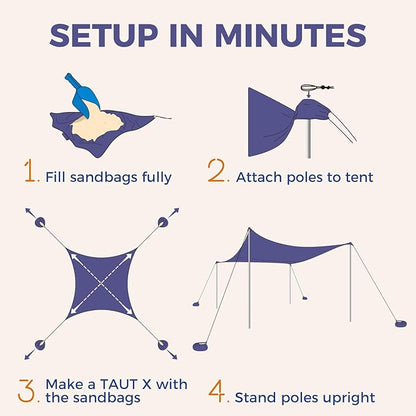 SETUP IN MINUTES

1. Fill sandbags fully

2. Attach poles to tent

3. Make a TAUT X with the sandbags

4. Stand poles upright