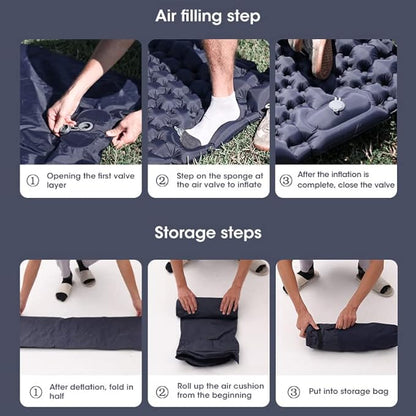 Air filling step

① Opening the first valve layer

② Step on the sponge at the air valve to inflate

③ After the inflation is complete, close the valve

Storage steps

① After deflation, fold in half

② Roll up the air cushion from the beginning

③ Put into storage bag