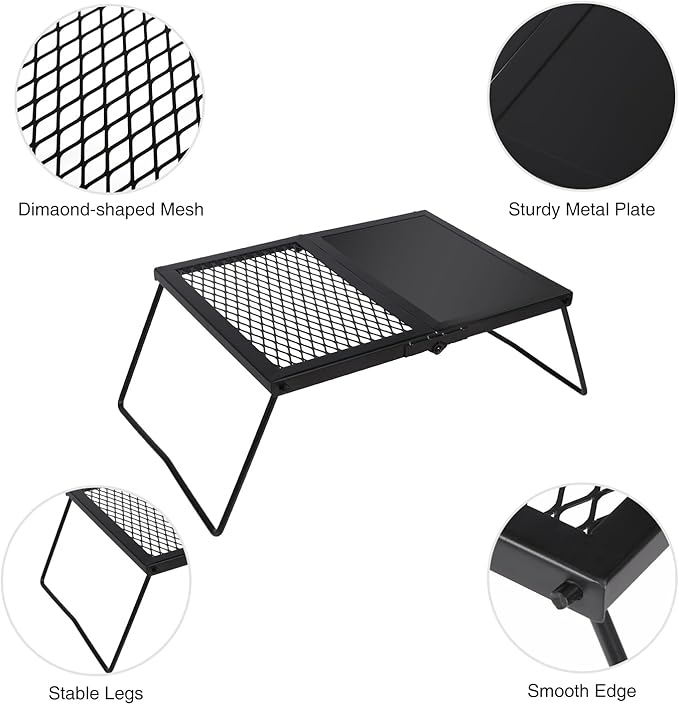 Dimaond-shaped Mesh

Sturdy Metal Plate

Stable Legs

Smooth Edge