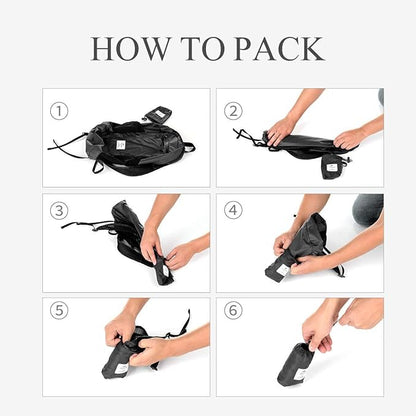 HOW TO PACK

①

②

③

④

⑤

⑥