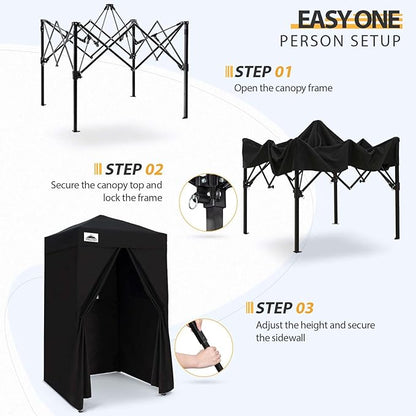 EASY ONE
PERSON SETUP

STEP 01
Open the canopy frame

STEP 02
Secure the canopy top and lock the frame

STEP 03
Adjust the height and secure the sidewall