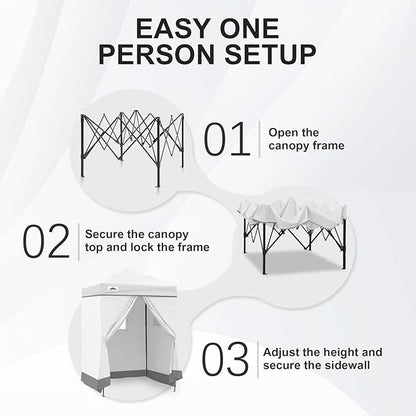 EASY ONE PERSON SETUP

01 Open the canopy frame

02 Secure the canopy top and lock the frame

03 Adjust the height and secure the sidewall