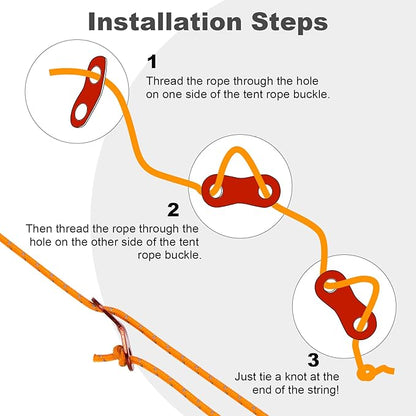 Installation Steps

1
Thread the rope through the hole on one side of the tent rope buckle.

2
Then thread the rope through the hole on the other side of the tent rope buckle.

3
Just tie a knot at the end of the string!