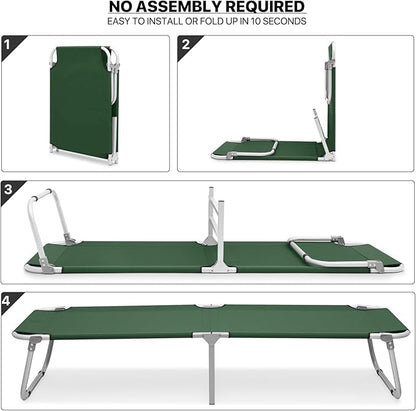 NO ASSEMBLY REQUIRED
EASY TO INSTALL OR FOLD UP IN 10 SECONDS

1

2

3

4