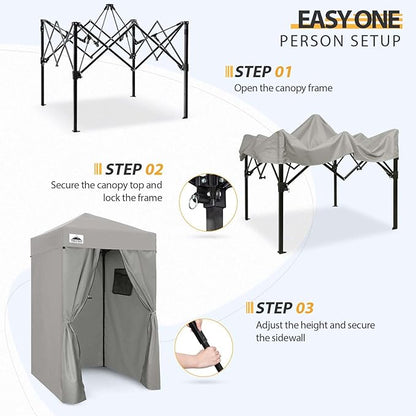 EASY ONE
PERSON SETUP

STEP 01
Open the canopy frame

STEP 02
Secure the canopy top and lock the frame

STEP 03
Adjust the height and secure the sidewall