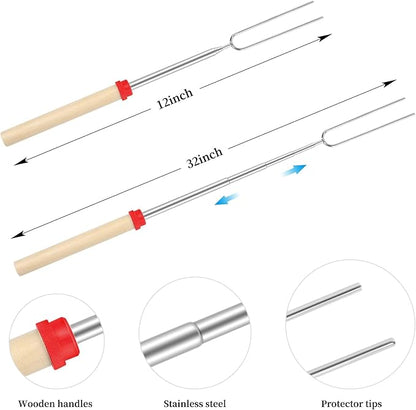 12inch

32inch

Wooden handles

Stainless steel

Protector tips