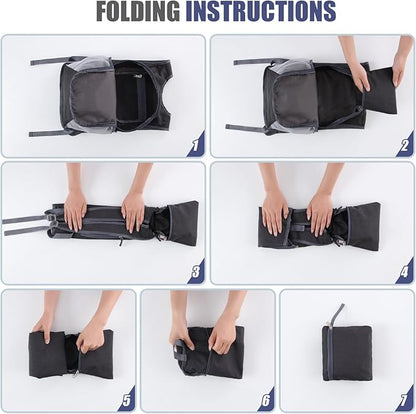 FOLDING INSTRUCTIONS

1

2

3

4

5

6

7