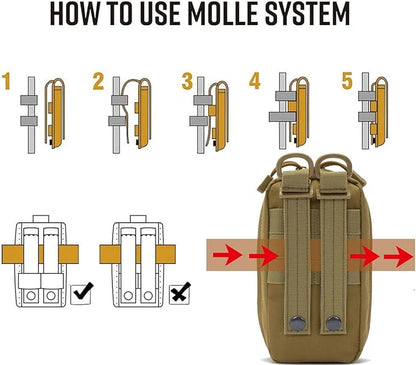 HOW TO USE MOLLE SYSTEM

1

2

3

4

5