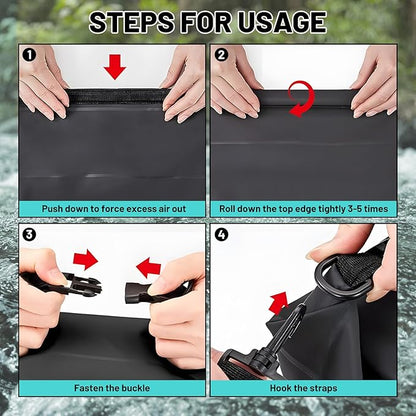 STEPS FOR USAGE

1
Push down to force excess air out

2
Roll down the top edge tightly 3-5 times

3
Fasten the buckle

4
Hook the straps