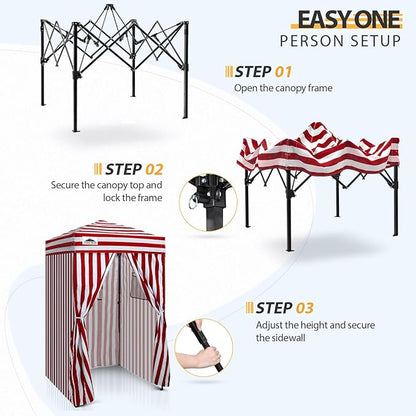 EASY ONE
PERSON SETUP

STEP 01
Open the canopy frame

STEP 02
Secure the canopy top and lock the frame

STEP 03
Adjust the height and secure the sidewall