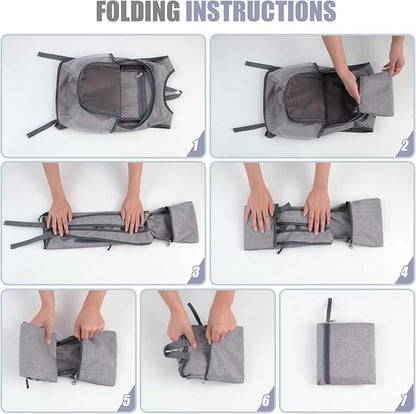 FOLDING INSTRUCTIONS

1

2

3

4

5

6

7