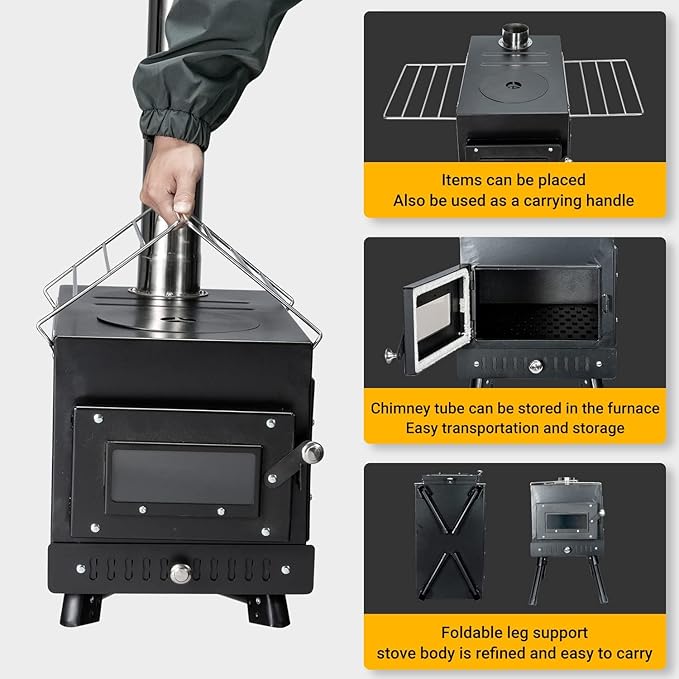 Items can be placed
Also be used as a carrying handle

Chimney tube can be stored in the furnace
Easy transportation and storage

Foldable leg support
stove body is refined and easy to carry