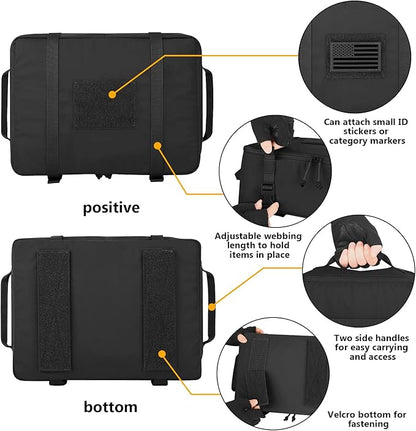 Can attach small ID stickers or category markers

positive

Adjustable webbing length to hold items in place

Two side handles for easy carrying and access

bottom

Velcro bottom for fastening