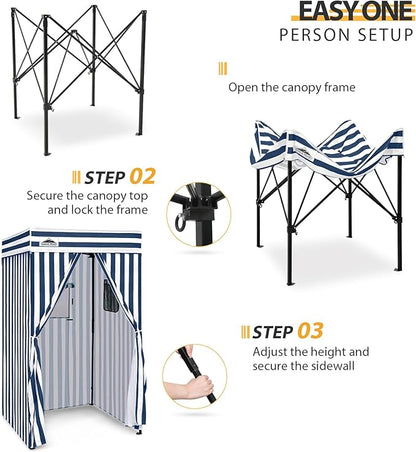 EASY ONE
PERSON SETUP

Open the canopy frame

STEP 02
Secure the canopy top and lock the frame

STEP 03
Adjust the height and secure the sidewall