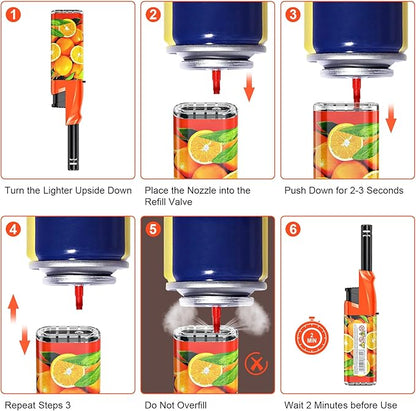 1

Turn the Lighter Upside Down

2

Place the Nozzle into the Refill Valve

3

Push Down for 2-3 Seconds

4

Repeat Steps 3

5

Do Not Overfill

6

2 MIN

Wait 2 Minutes before Use