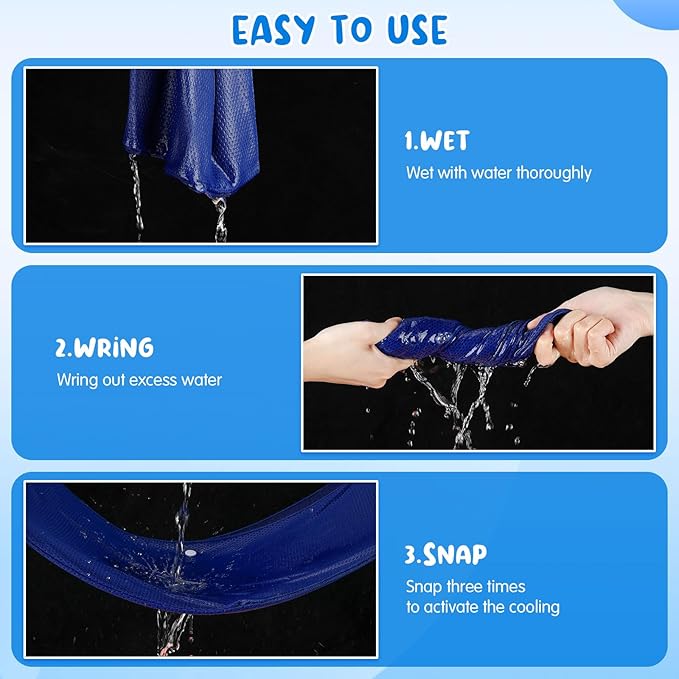 EASY TO USE

1.WET
Wet with water thoroughly

2.WRING
Wring out excess water

3.SNAP
Snap three times
to activate the cooling