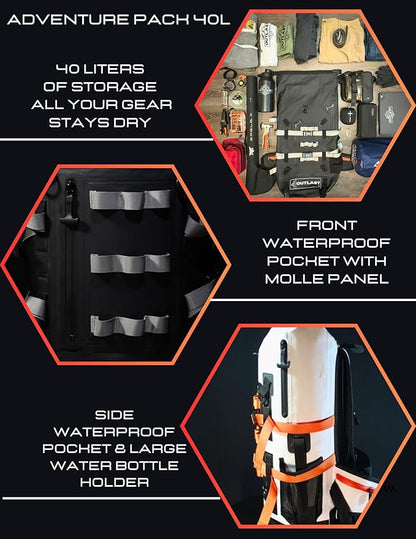 ADVENTURE PACK 40L

40 LITERS OF STORAGE ALL YOUR GEAR STAYS DRY

OUTLAST

FRONT WATERPROOF POCKET WITH MOLLE PANEL

SIDE WATERPROOF POCKET & LARGE WATER BOTTLE HOLDER