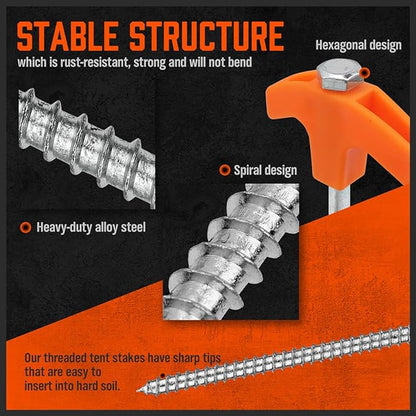 STABLE STRUCTURE
which is rust-resistant, strong and will not bend

Hexagonal design

Spiral design

Heavy-duty alloy steel

Our threaded tent stakes have sharp tips that are easy to insert into hard soil.