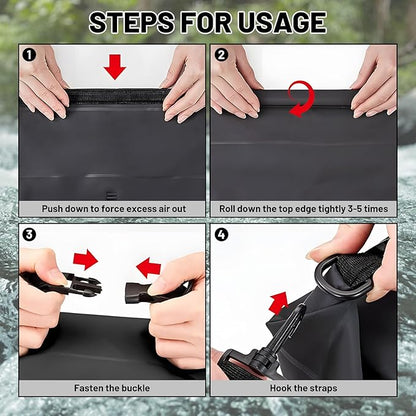 STEPS FOR USAGE

1

Push down to force excess air out

2

Roll down the top edge tightly 3-5 times

3

Fasten the buckle

4

Hook the straps