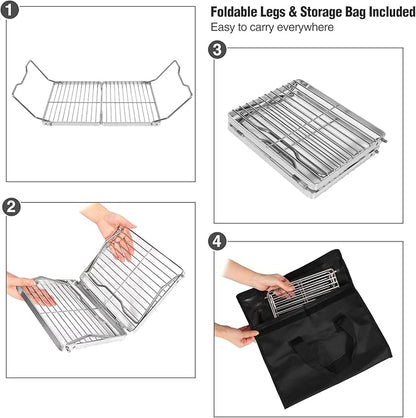 1

Foldable Legs & Storage Bag Included
Easy to carry everywhere

3

2

4