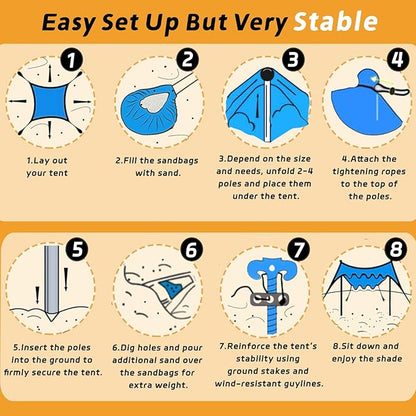 Easy Set Up But Very Stable

1

1.Lay out your tent

2

2.Fill the sandbags with sand.

3

3.Depend on the size and needs, unfold 2-4 poles and place them under the tent.

4

4.Attach the tightening ropes to the top of the poles.

5

5.Insert the poles into the ground to firmly secure the tent.

6

6.Dig holes and pour additional sand over the sandbags for extra weight.

7

7.Reinforce the tent's stability using ground stakes and wind-resistant guylines.

8

8.Sit down and enjoy the shade