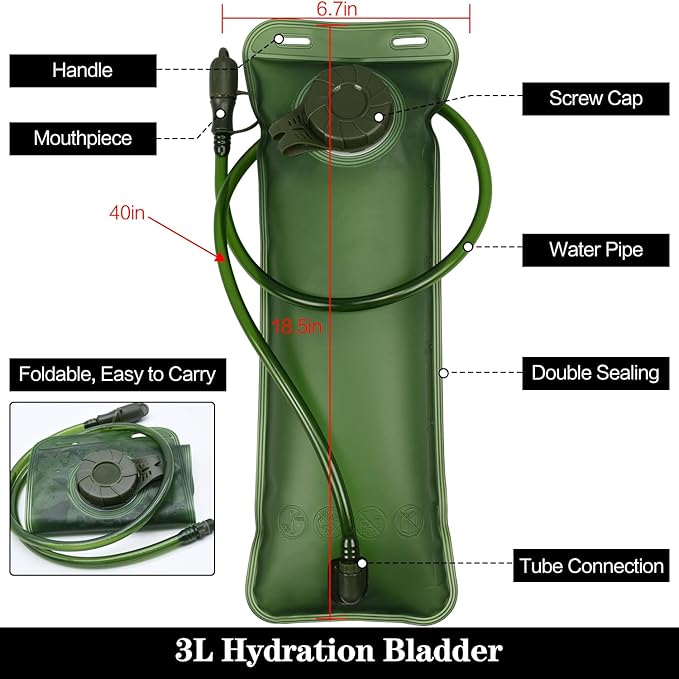 6.7in

Handle

Mouthpiece

Screw Cap

40in

Water Pipe

18.5in

Foldable, Easy to Carry

Double Sealing

Tube Connection

3L Hydration Bladder