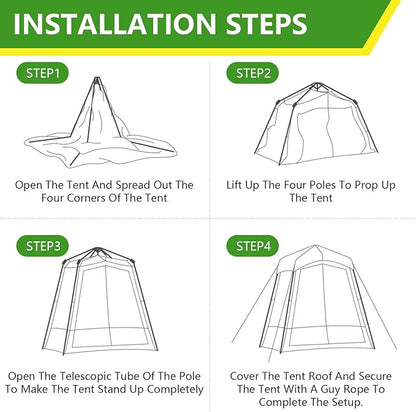 INSTALLATION STEPS

STEP1

Open The Tent And Spread Out The Four Corners Of The Tent

STEP2

Lift Up The Four Poles To Prop Up The Tent

STEP3

Open The Telescopic Tube Of The Pole To Make The Tent Stand Up Completely

STEP4

Cover The Tent Roof And Secure The Tent With A Guy Rope To Complete The Setup.